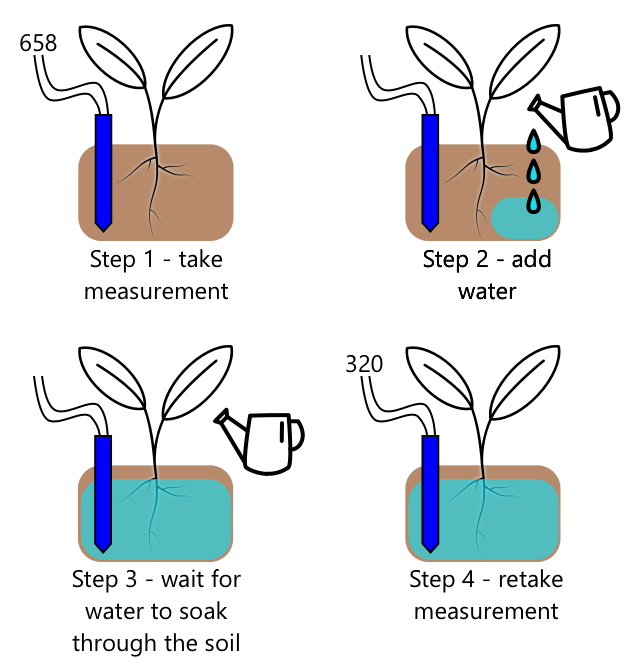 658

Step 1 - take measurement

Step 2 - add water

Step 3 - wait for water to soak through the soil

320

Step 4 - retake measurement